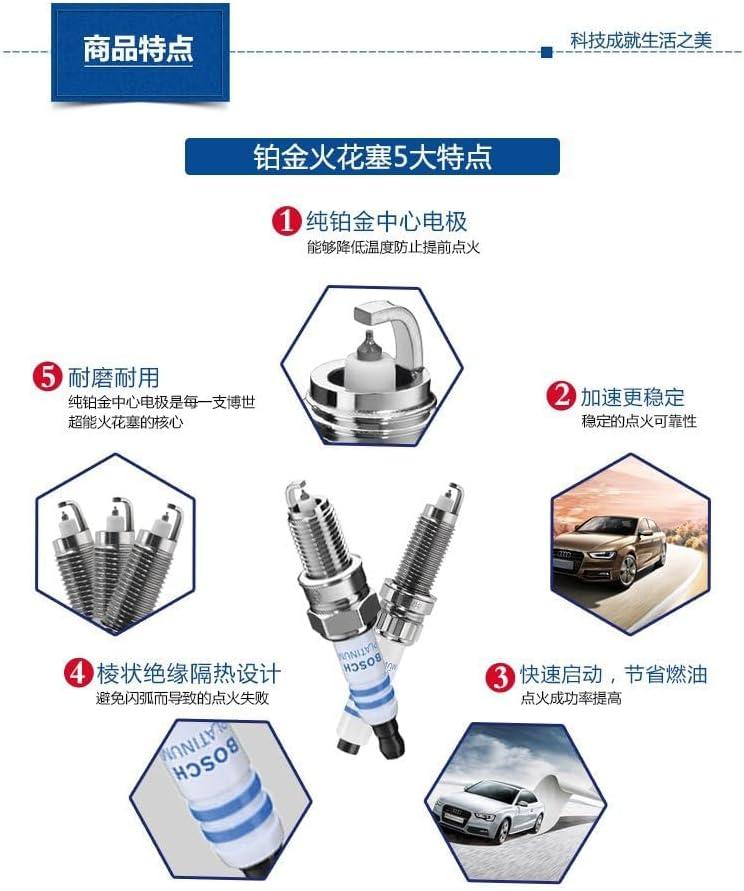 商品特点

科技成就生活之美

铂金火花塞5大特点

1 纯铂金中心电极
能够降低温度防止提前点火

5 耐磨耐用
纯铂金中心电极是每一支博世超能火花塞的核心

2 加速更稳定
稳定的点火可靠性

BOSCH PLATINUM

4 棱状绝缘隔热设计
避免闪弧而导致的点火失败

3 快速启动，节省燃油
点火成功率提高

BOSCH PLATINUM